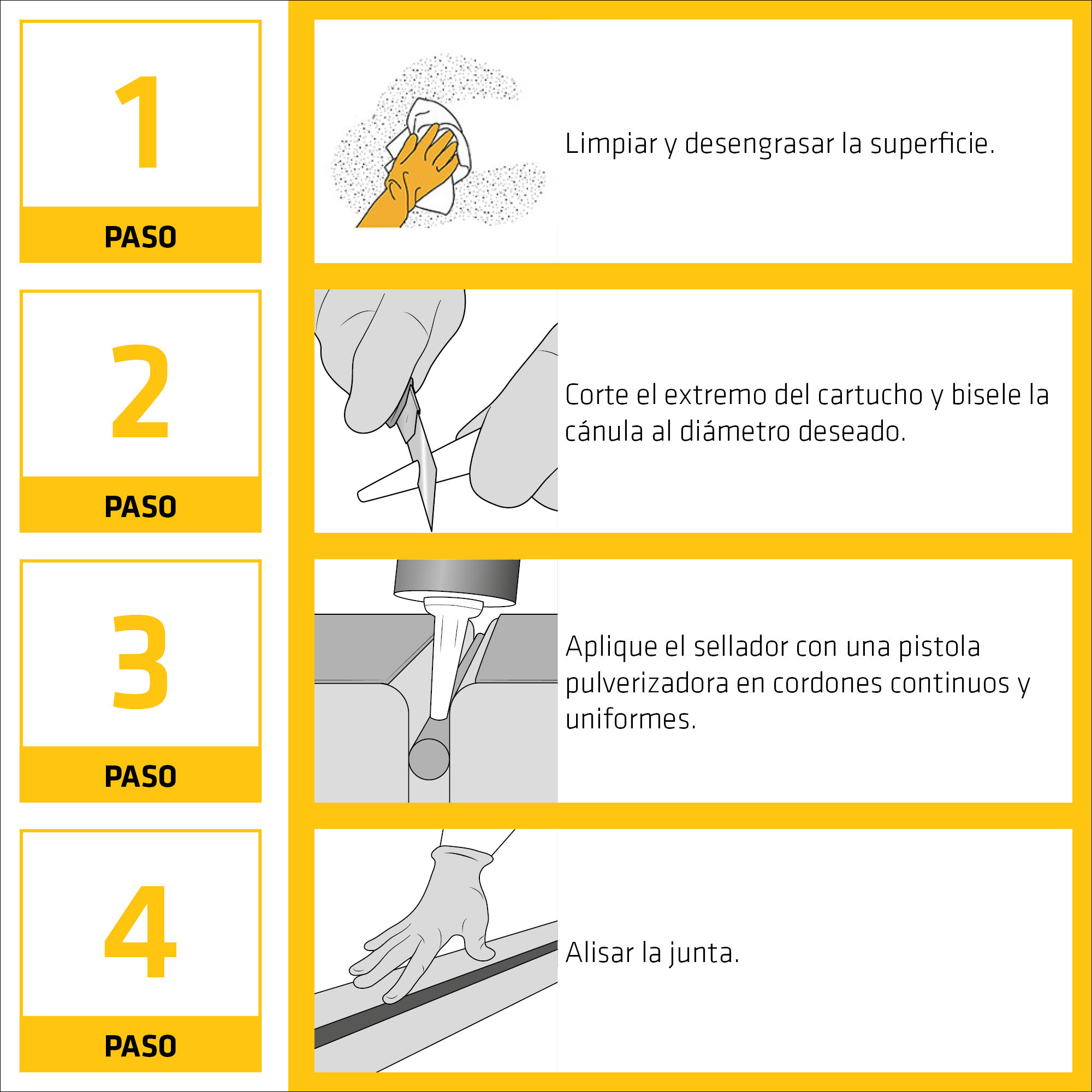 1
PASO

Limpiar y desengrasar la superficie.

2
PASO

Corte el extremo del cartucho y bisele la cánula al diámetro deseado.

3
PASO

Aplique el sellador con una pistola pulverizadora en cordones continuos y uniformes.

4
PASO

Alisar la junta.